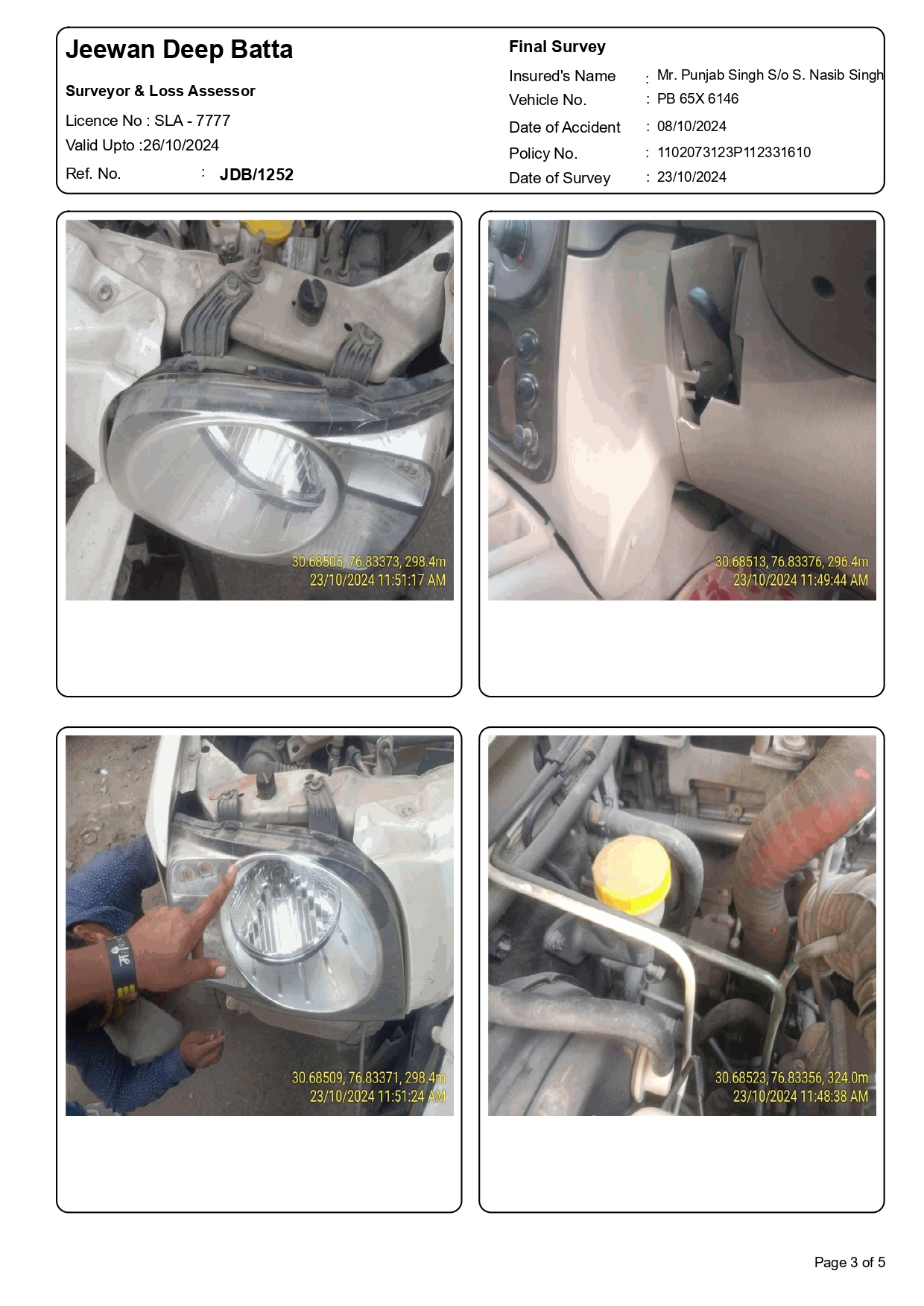 Jeewan Deep Batta

Surveyor & Loss Assessor

Licence No : SLA - 7777

Valid Upto :26/10/2024

Ref. No. : JDB/1252

Final Survey

Insured's Name : Mr. Punjab Singh S/o S. Nasib Singh

Vehicle No. : PB 65X 6146

Date of Accident : 08/10/2024

Policy No. : 1102073123P112331610

Date of Survey : 23/10/2024

30.68505, 76.83373, 298.4m
23/10/2024 11:51:17 AM

30.68513, 76.83376, 296.4m
23/10/2024 11:49:44 AM

30.68509, 76.83371, 298.4m
23/10/2024 11:51:24 AM

30.68523, 76.83356, 324.0m
23/10/2024 11:48:38 AM

Page 3 of 5